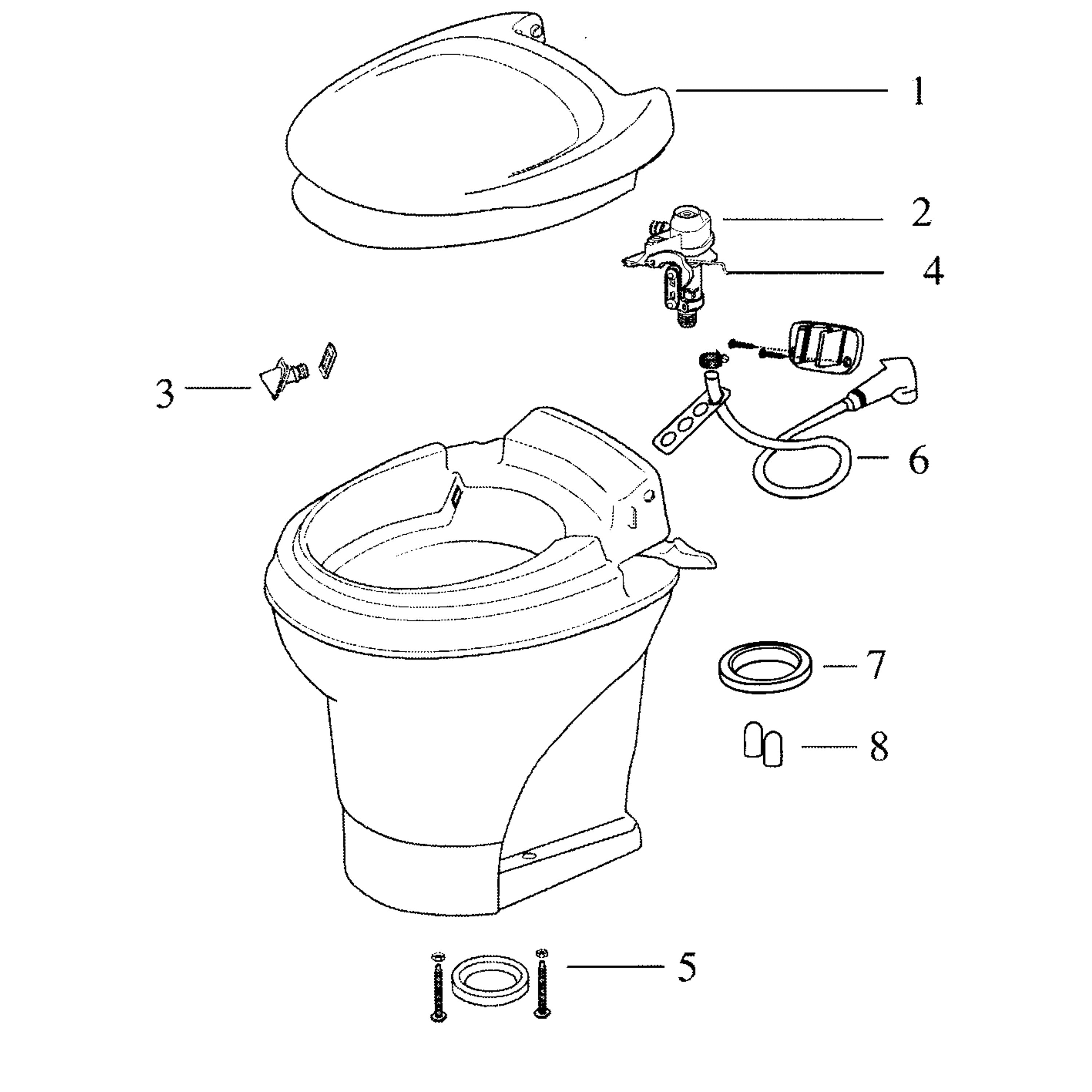 1
2
4
3
6
7
8
5