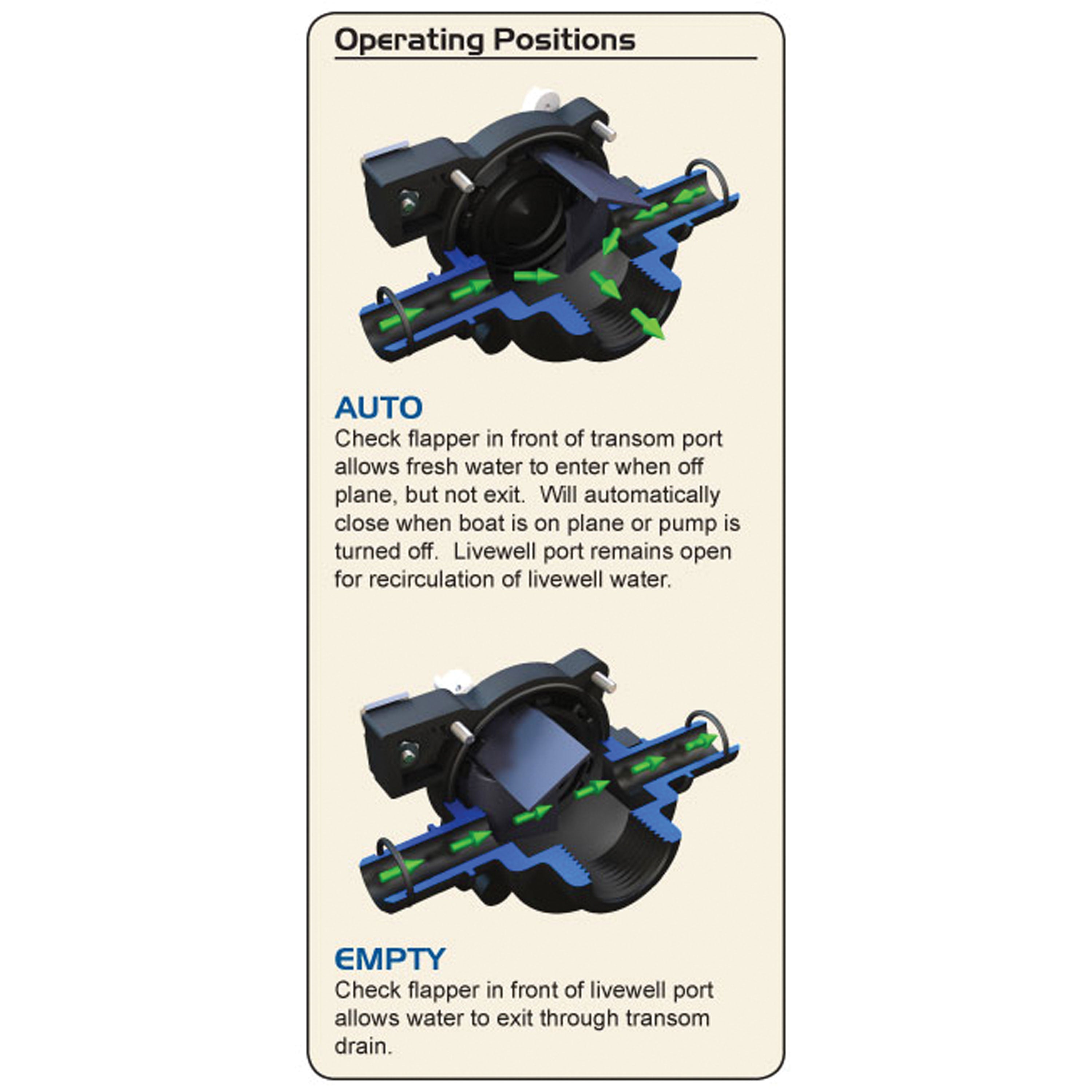 Operating Positions

AUTO
Check flapper in front of transom port allows fresh water to enter when off plane, but not exit. Will automatically close when boat is on plane or pump is turned off. Livewell port remains open for recirculation of livewell water.

EMPTY
Check flapper in front of livewell port allows water to exit through transom drain.