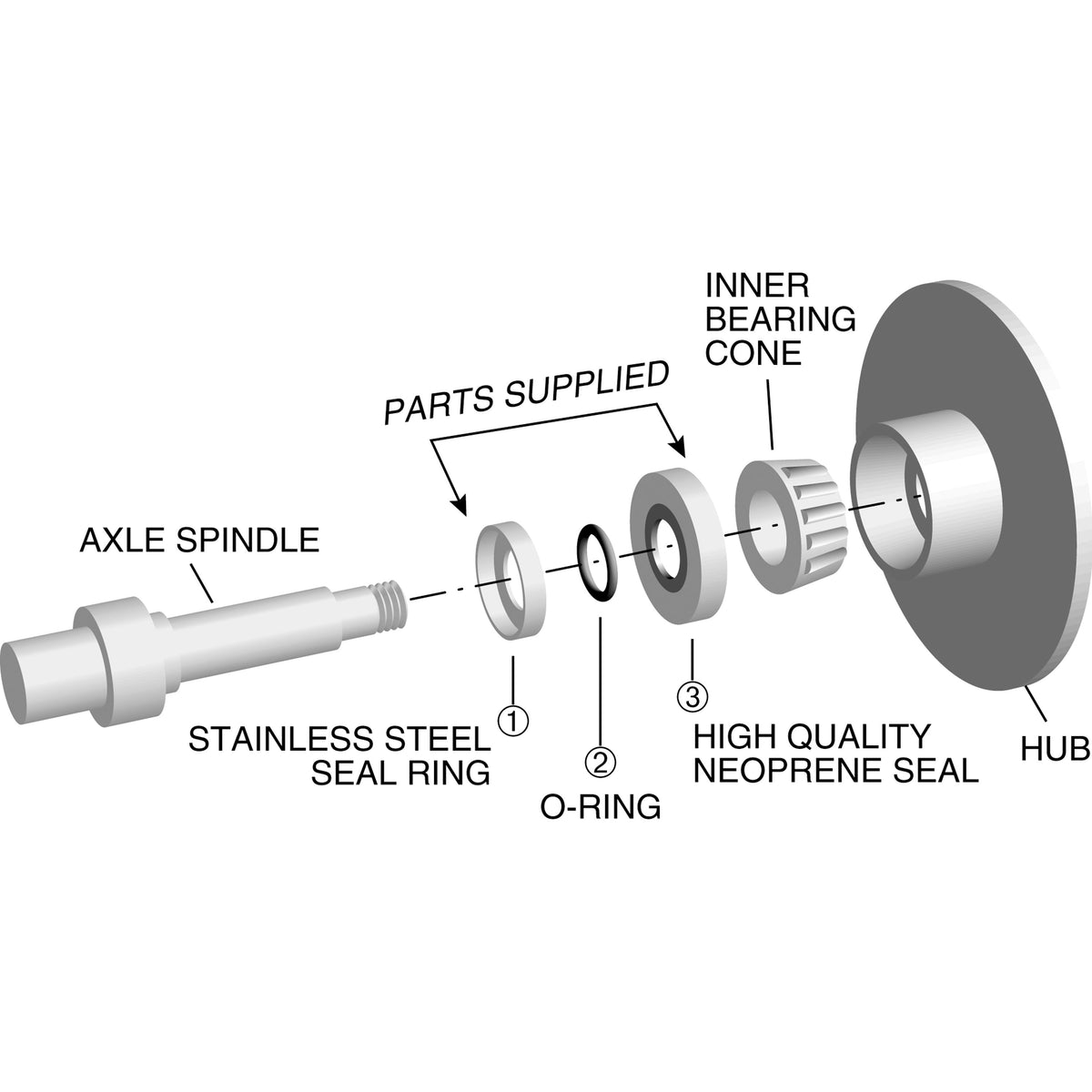 INNER
BEARING
CONE

PARTS SUPPLIED

AXLE SPINDLE

①
STAINLESS STEEL
SEAL RING

②
O-RING

③
HIGH QUALITY
NEOPRENE SEAL

HUB