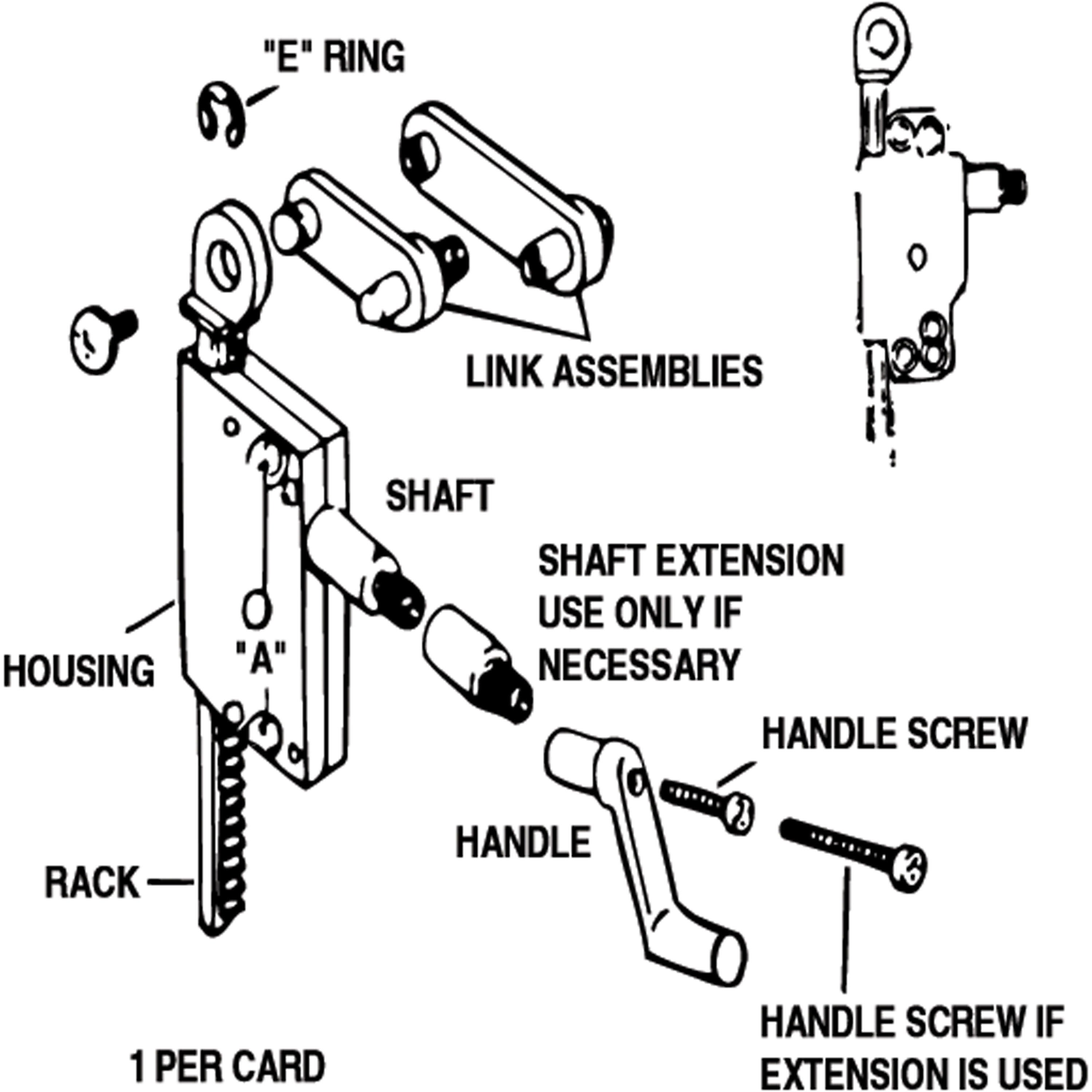 "E" RING

LINK ASSEMBLIES

SHAFT

SHAFT EXTENSION USE ONLY IF NECESSARY

HOUSING

"A"

HANDLE SCREW

HANDLE

RACK

HANDLE SCREW IF EXTENSION IS USED

1 PER CARD